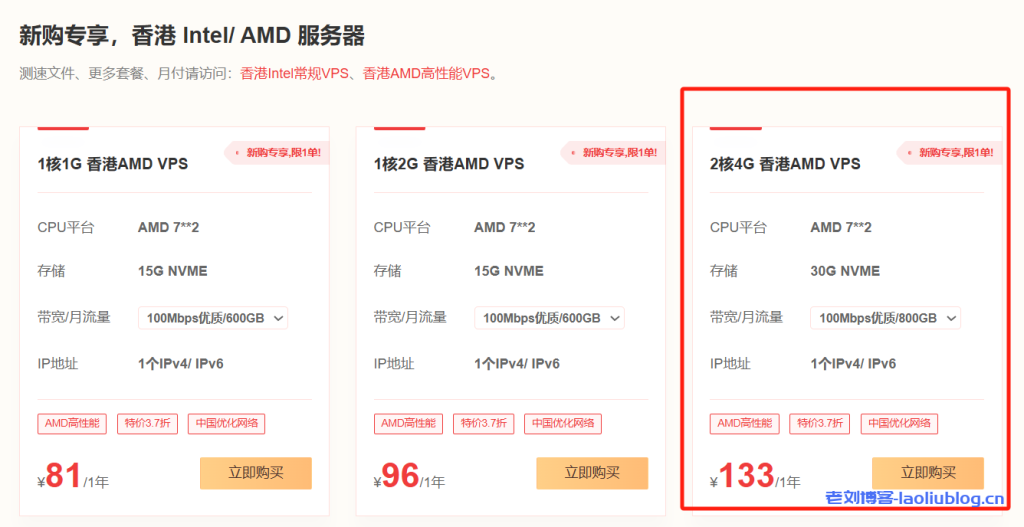 新购专享，香港 Intel/ AMD 服务器

测速文件、更多套餐、月付请访问：香港Intel常规VPS、香港AMD高性能VPS。

1核1G 香港AMD VPS

新购专享,限1单!

CPU平台 AMD 7**2

存储 15G NVME

带宽/月流量 100Mbps优质/600GB

IP地址 1个IPv4/ IPv6

AMD高性能 特价3.7折 中国优化网络

¥81/1年

立即购买

1核2G 香港AMD VPS

新购专享,限1单!

CPU平台 AMD 7**2

存储 15G NVME

带宽/月流量 100Mbps优质/600GB

IP地址 1个IPv4/ IPv6

AMD高性能 特价3.7折 中国优化网络

¥96/1年

立即购买

2核4G 香港AMD VPS

新购专享,限1单!

CPU平台 AMD 7**2

存储 30G NVME

带宽/月流量 100Mbps优质/800GB

IP地址 1个IPv4/ IPv6

AMD高性能 特价3.7折 中国优化网络

¥133/1年

立即购买

老刘博客-laoliublog.cn